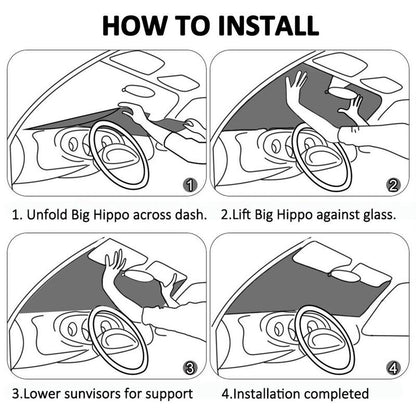 HOW TO INSTALL

1

2

1. Unfold Big Hippo across dash.

2.Lift Big Hippo against glass.

3

4

3.Lower sunvisors for support

4.Installation completed