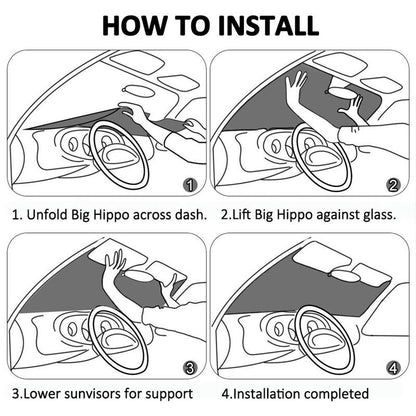 HOW TO INSTALL

1

2

1. Unfold Big Hippo across dash.

2.Lift Big Hippo against glass.

3

4

3.Lower sunvisors for support

4.Installation completed