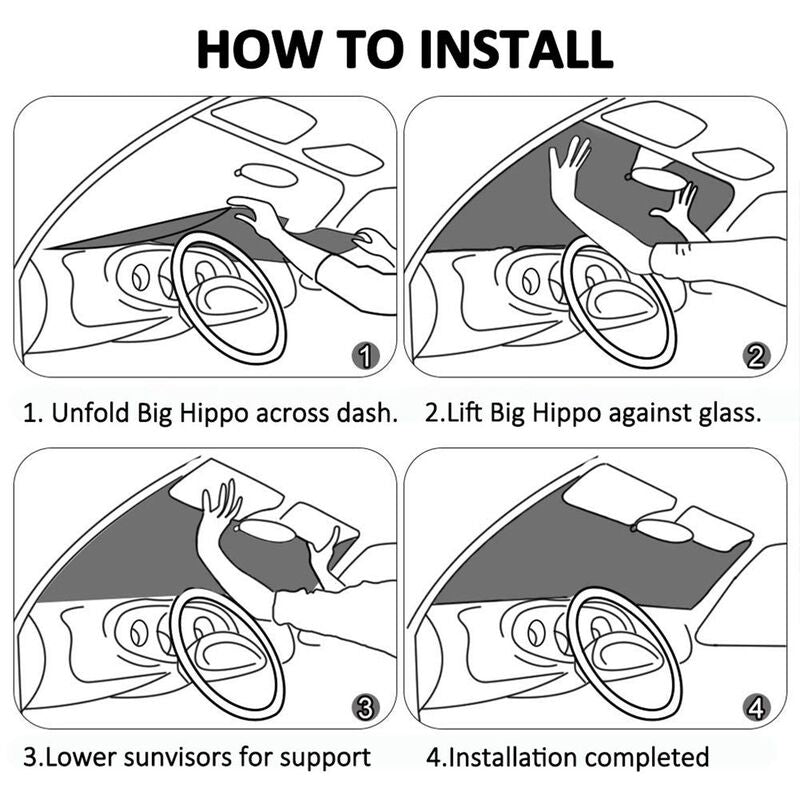 HOW TO INSTALL

1

1. Unfold Big Hippo across dash.

2

2.Lift Big Hippo against glass.

3

3.Lower sunvisors for support

4

4.Installation completed