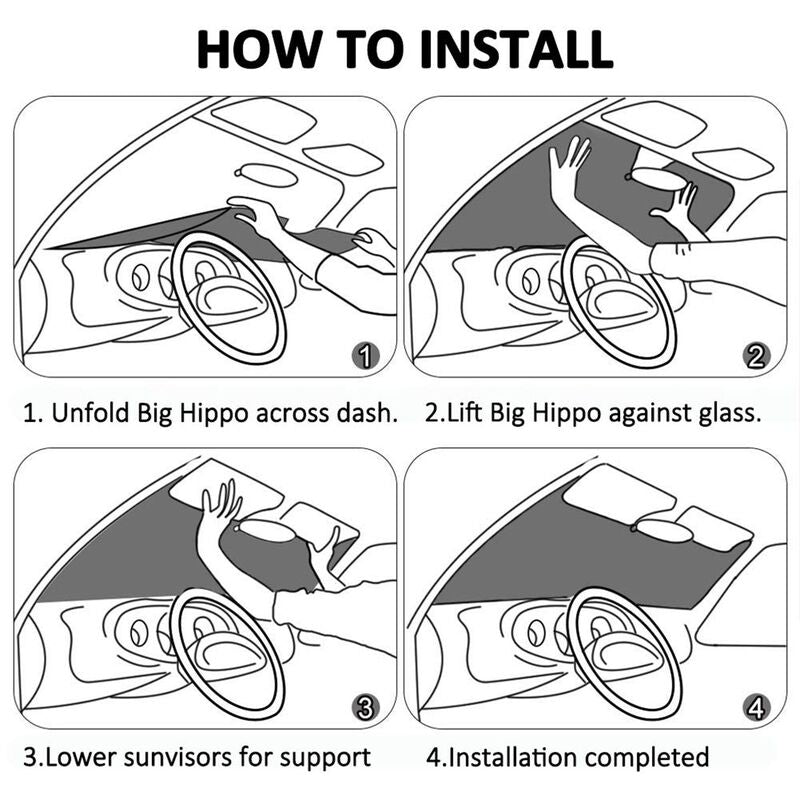 HOW TO INSTALL

1

1. Unfold Big Hippo across dash.

2

2.Lift Big Hippo against glass.

3

3.Lower sunvisors for support

4

4.Installation completed